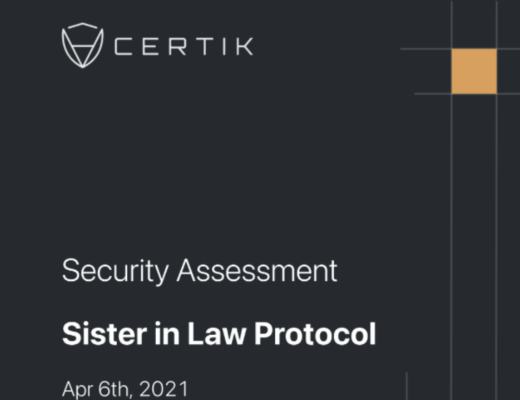 CERTIK

Security Assessment

Sister in Law Protocol

Apr 6th, 2021